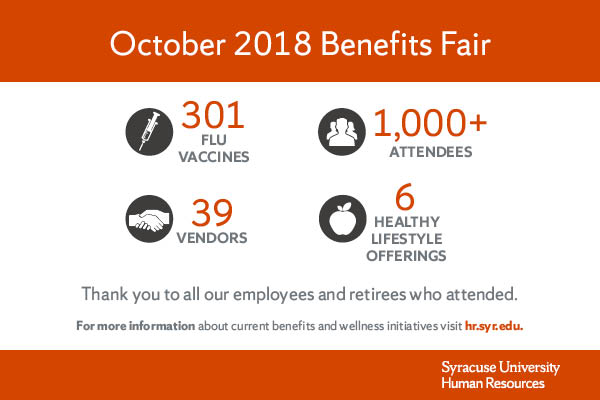 October 2018 Benefits Fair

301
FLU
VACCINES

1,000+
ATTENDEES

39
VENDORS

6
HEALTHY
LIFESTYLE
OFFERINGS

Thank you to all our employees and retirees who attended.

For more information about current benefits and wellness initiatives visit hr.syr.edu.

Syracuse University
Human Resources