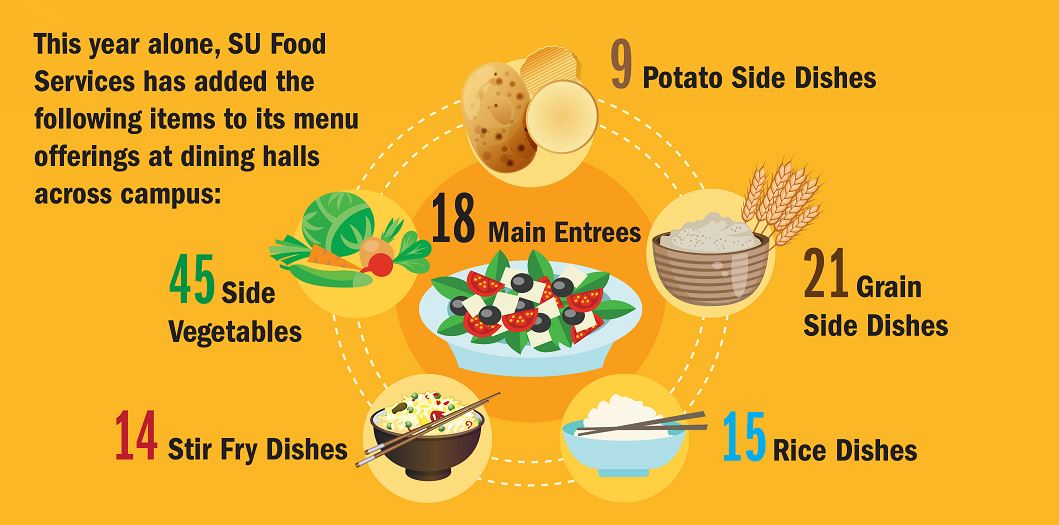 This year alone, SU Food Services has added the following items to its menu offerings at dining halls across campus:

9 Potato Side Dishes

18 Main Entrees

45 Side Vegetables

21 Grain Side Dishes

14 Stir Fry Dishes

15 Rice Dishes