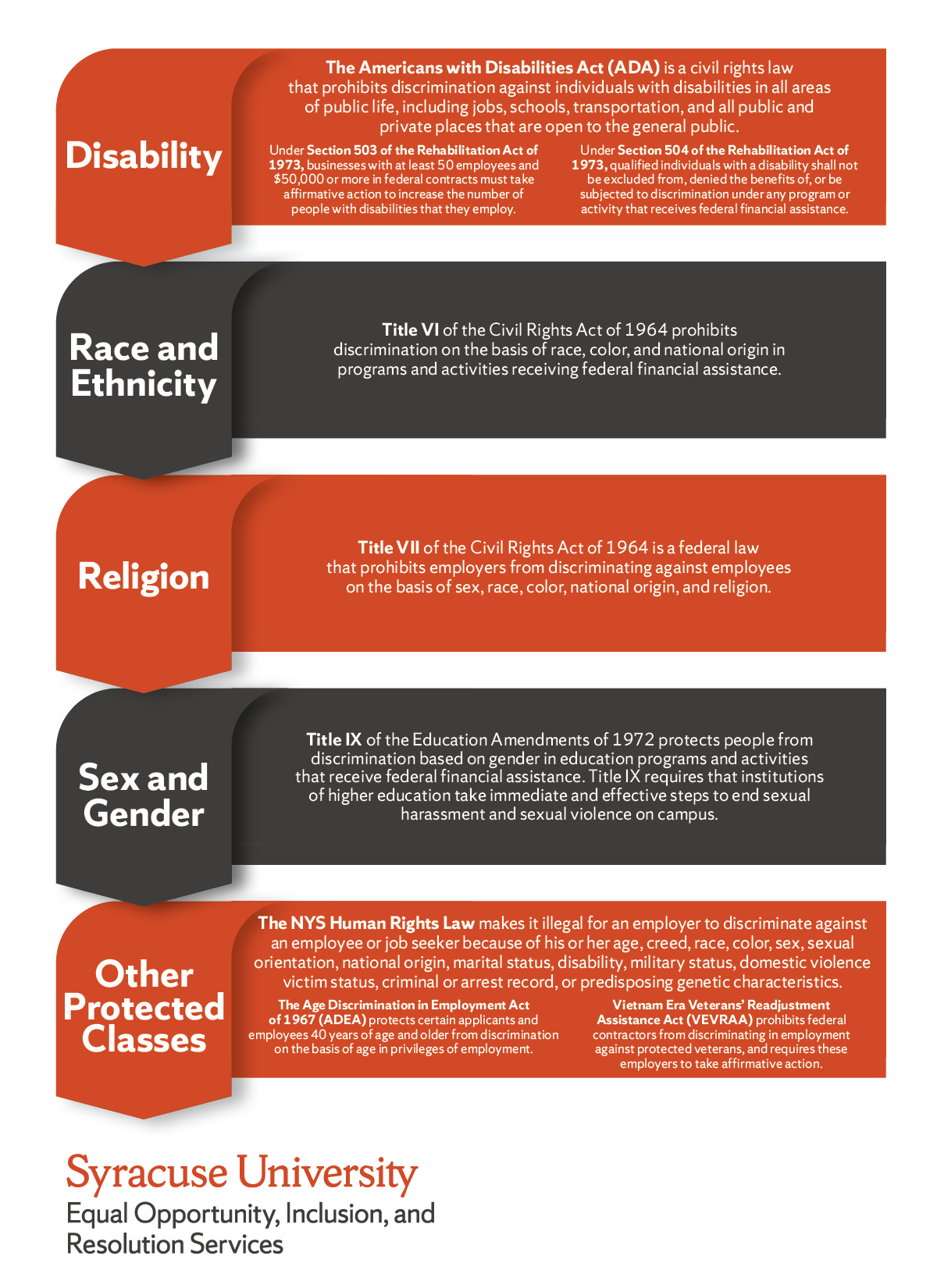 Disability

The Americans with Disabilities Act (ADA) is a civil rights law that prohibits discrimination against individuals with disabilities in all areas of public life, including jobs, schools, transportation, and all public and private places that are open to the general public.

Under Section 503 of the Rehabilitation Act of 1973, businesses with at least 50 employees and $50,000 or more in federal contracts must take affirmative action to increase the number of people with disabilities that they employ.

Under Section 504 of the Rehabilitation Act of 1973, qualified individuals with a disability shall not be excluded from, denied the benefits of, or be subjected to discrimination under any program or activity that receives federal financial assistance.

Race and Ethnicity

Title VI of the Civil Rights Act of 1964 prohibits discrimination on the basis of race, color, and national origin in programs and activities receiving federal financial assistance.

Religion

Title VII of the Civil Rights Act of 1964 is a federal law that prohibits employers from discriminating against employees on the basis of sex, race, color, national origin, and religion.

Sex and Gender

Title IX of the Education Amendments of 1972 protects people from discrimination based on gender in education programs and activities that receive federal financial assistance. Title IX requires that institutions of higher education take immediate and effective steps to end sexual harassment and sexual violence on campus.

Other Protected Classes

The NYS Human Rights Law makes it illegal for an employer to discriminate against an employee or job seeker because of his or her age, creed, race, color, sex, sexual orientation, national origin, marital status, disability, military status, domestic violence victim status, criminal or arrest record, or predisposing genetic characteristics.

The Age Discrimination in Employment Act of 1967 (ADEA) protects certain applicants and employees 40 years of age and older from discrimination on the basis of age in privileges of employment.

Vietnam Era Veterans' Readjustment Assistance Act (VEVRAA) prohibits federal contractors from discriminating in employment against protected veterans, and requires these employers to take affirmative action.

Syracuse University
Equal Opportunity, Inclusion, and Resolution Services